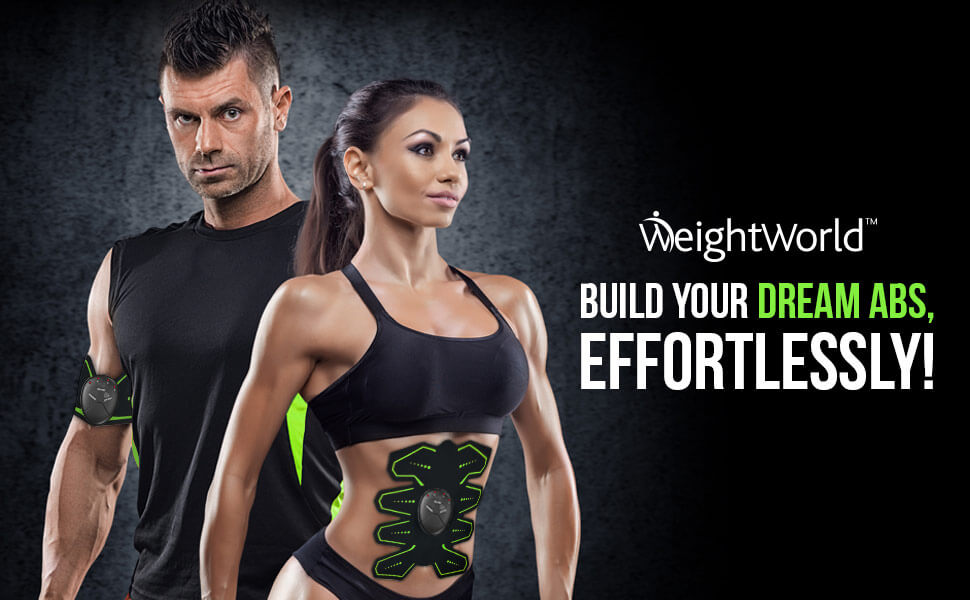 WeightWorld™

BUILD YOUR DREAM ABS, EFFORTLESSLY!