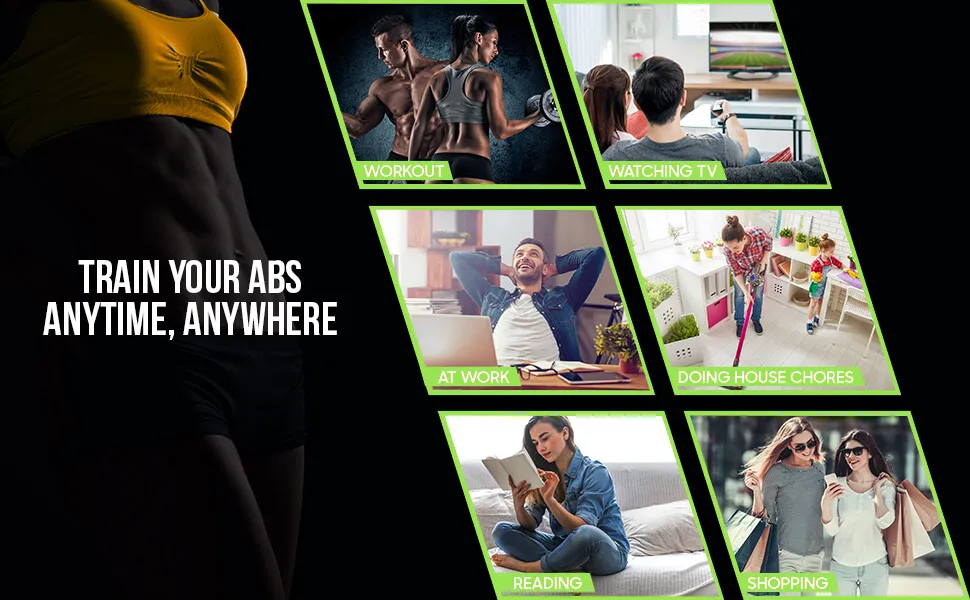 TRAIN YOUR ABS ANYTIME, ANYWHERE

WORKOUT

WATCHING TV

AT WORK

DOING HOUSE CHORES

READING

SHOPPING