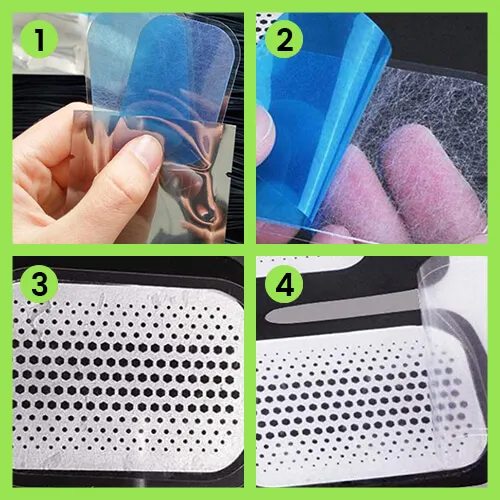 1

2

3

4