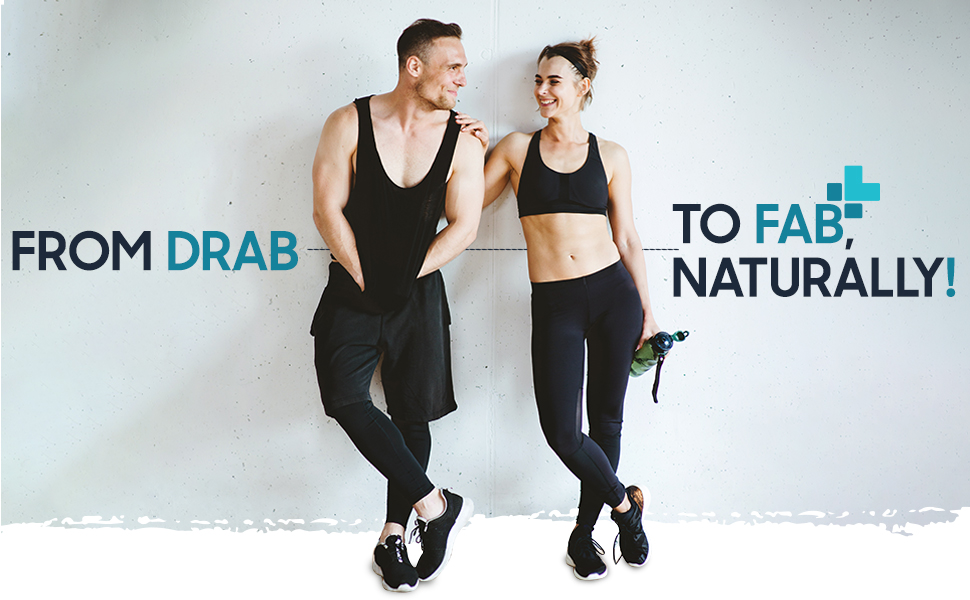 FROM DRAB

TO FAB, NATURALLY!