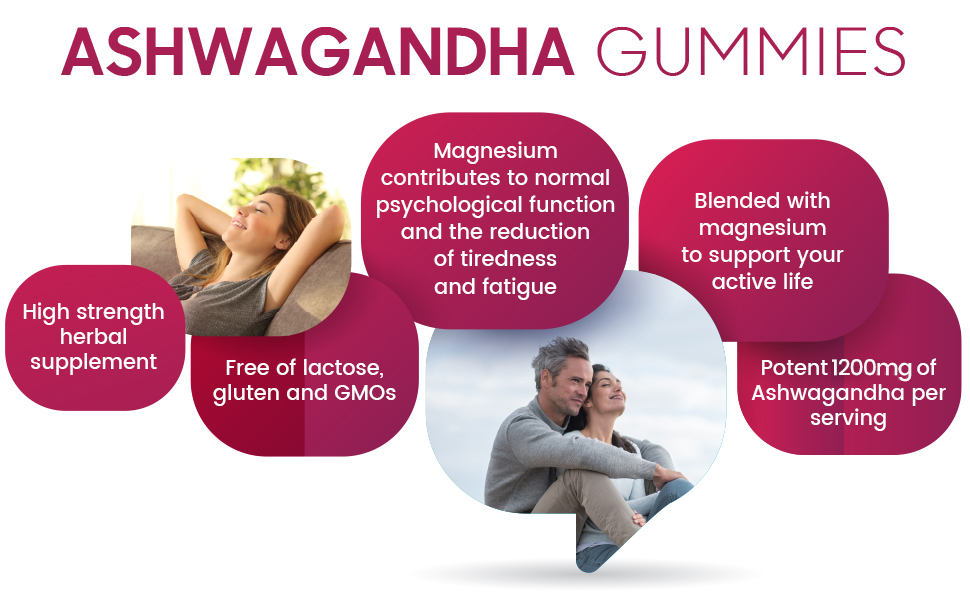 ASHWAGANDHA GUMMIES

High strength herbal supplement

Free of lactose, gluten and GMOs

Magnesium contributes to normal psychological function and the reduction of tiredness and fatigue

Blended with magnesium to support your active life

Potent 1200mg of Ashwagandha per serving