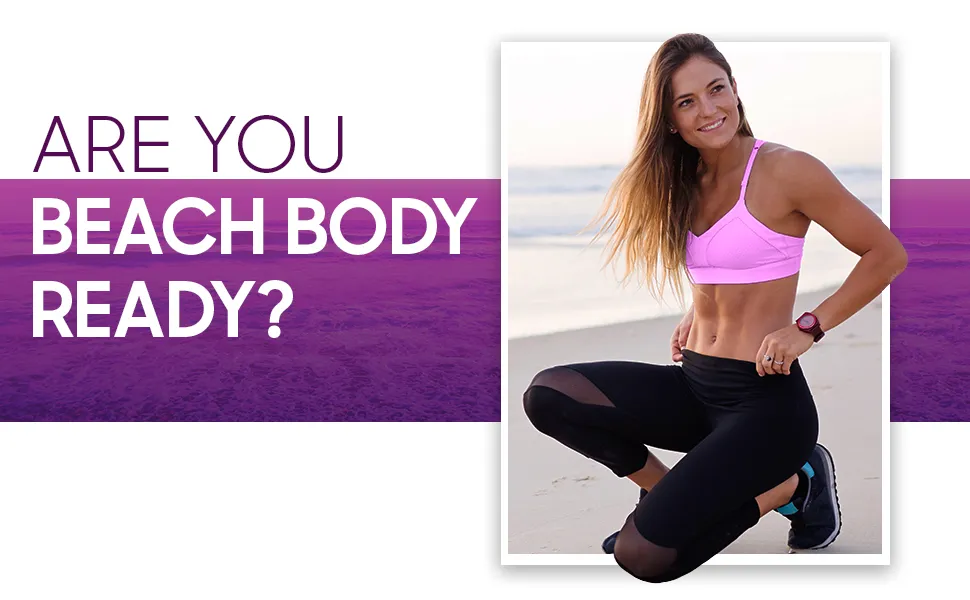 ARE YOU
BEACH BODY READY?