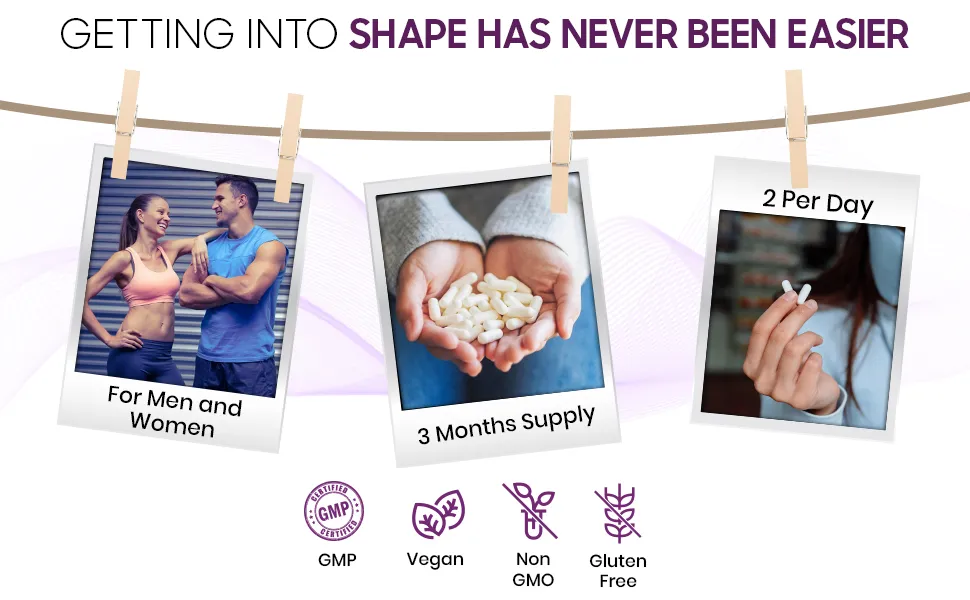 GETTING INTO SHAPE HAS NEVER BEEN EASIER

For Men and Women

3 Months Supply

2 Per Day

CERTIFIED GMP CERTIFIED

GMP

Vegan

Non GMO

Gluten Free