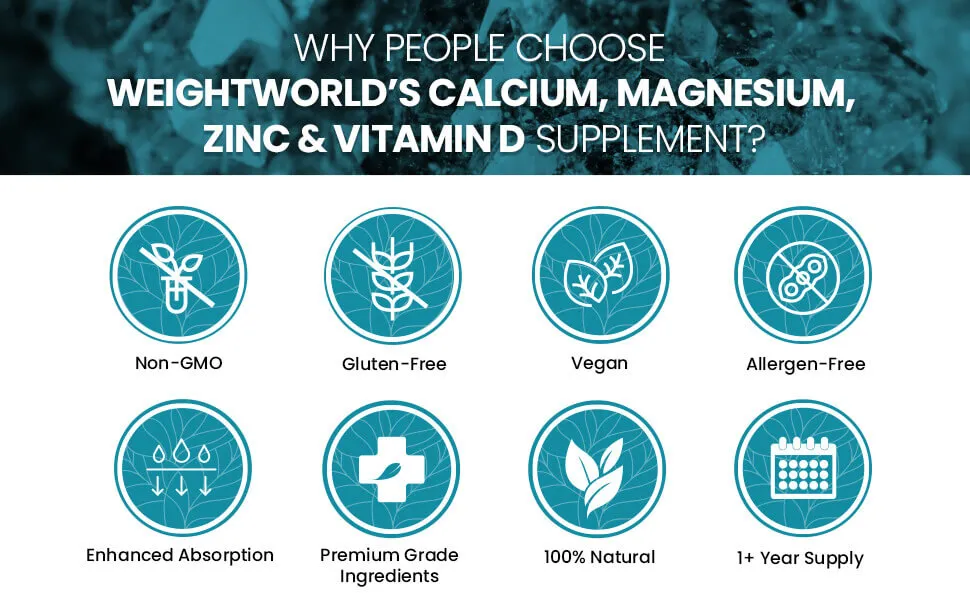 WHY PEOPLE CHOOSE
WEIGHTWORLD'S CALCIUM, MAGNESIUM, ZINC & VITAMIN D SUPPLEMENT?

Non-GMO

Gluten-Free

Vegan

Allergen-Free

Enhanced Absorption

Premium Grade Ingredients

100% Natural

1+ Year Supply