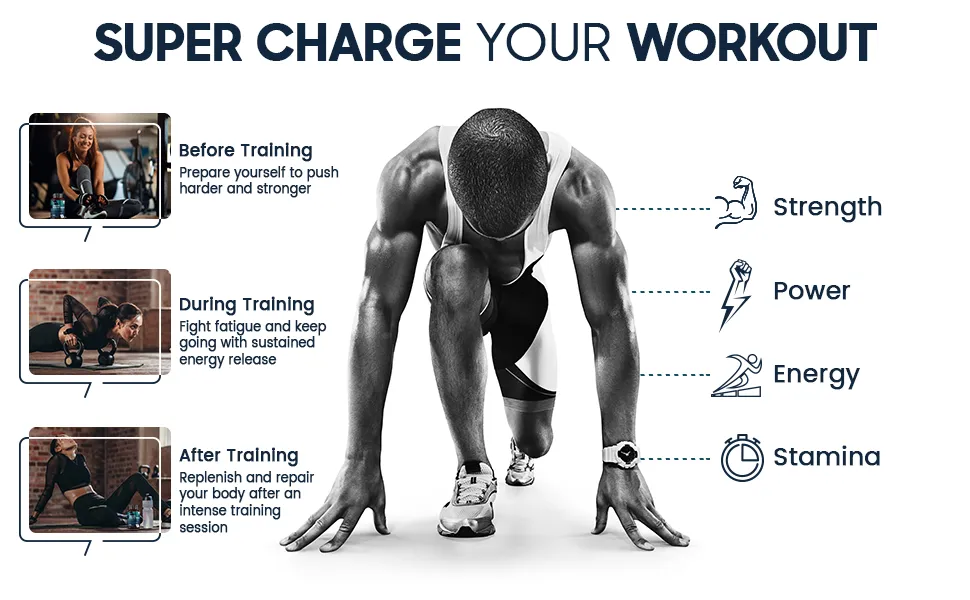 SUPER CHARGE YOUR WORKOUT

Before Training
Prepare yourself to push harder and stronger

During Training
Fight fatigue and keep going with sustained energy release

After Training
Replenish and repair your body after an intense training session

Strength

Power

Energy

Stamina