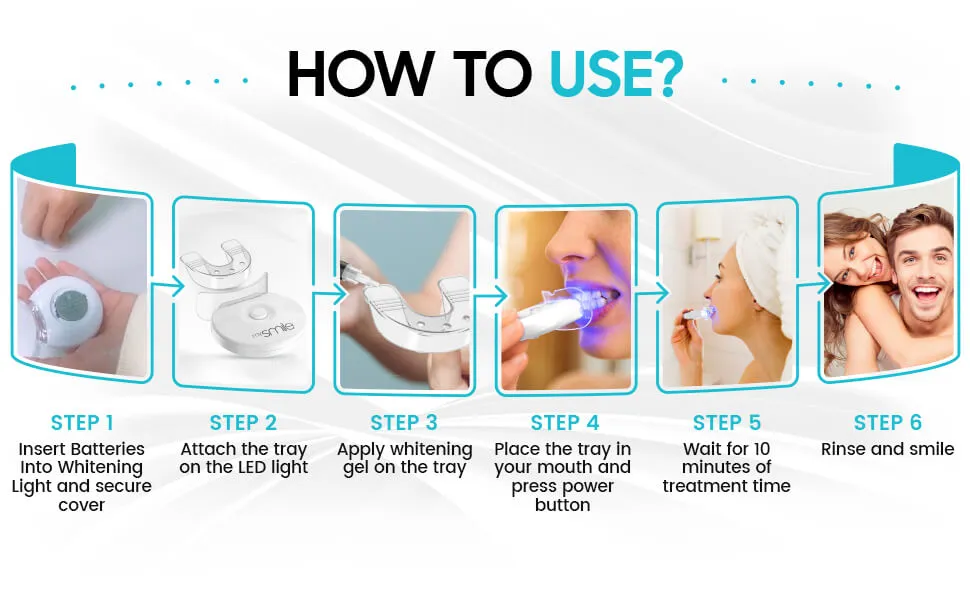 HOW TO USE?

smile

STEP 1
Insert Batteries Into Whitening Light and secure cover

STEP 2
Attach the tray on the LED light

STEP 3
Apply whitening gel on the tray

STEP 4
Place the tray in your mouth and press power button

STEP 5
Wait for 10 minutes of treatment time

STEP 6
Rinse and smile