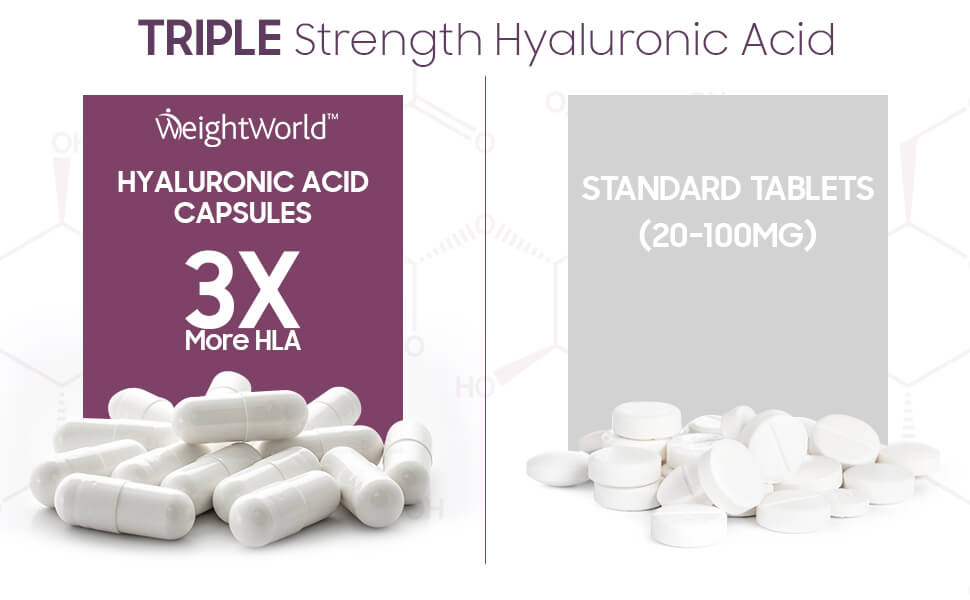 TRIPLE Strength Hyaluronic Acid

WeightWorld™

HYALURONIC ACID CAPSULES

3X
More HLA

STANDARD TABLETS (20-100MG)