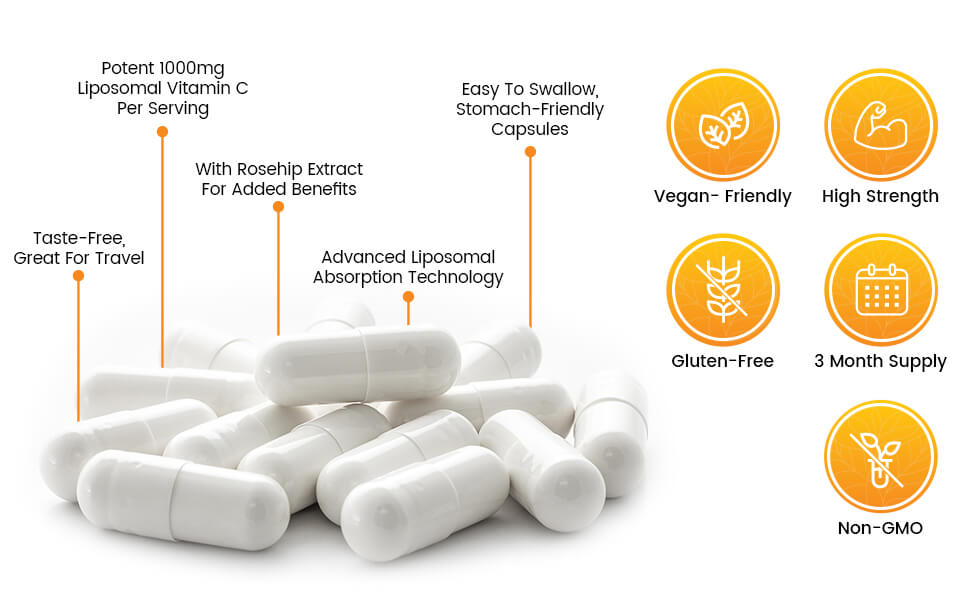 Potent 1000mg Liposomal Vitamin C Per Serving

Easy To Swallow, Stomach-Friendly Capsules

With Rosehip Extract For Added Benefits

Taste-Free, Great For Travel

Advanced Liposomal Absorption Technology

Vegan- Friendly

High Strength

Gluten-Free

3 Month Supply

Non-GMO