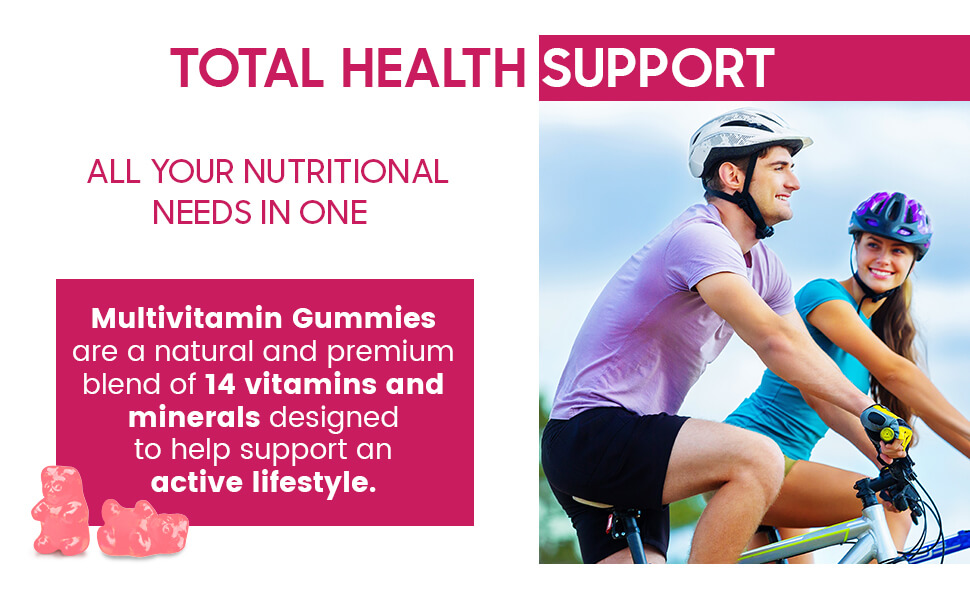 TOTAL HEALTH SUPPORT

ALL YOUR NUTRITIONAL NEEDS IN ONE

Multivitamin Gummies are a natural and premium blend of 14 vitamins and minerals designed to help support an active lifestyle.