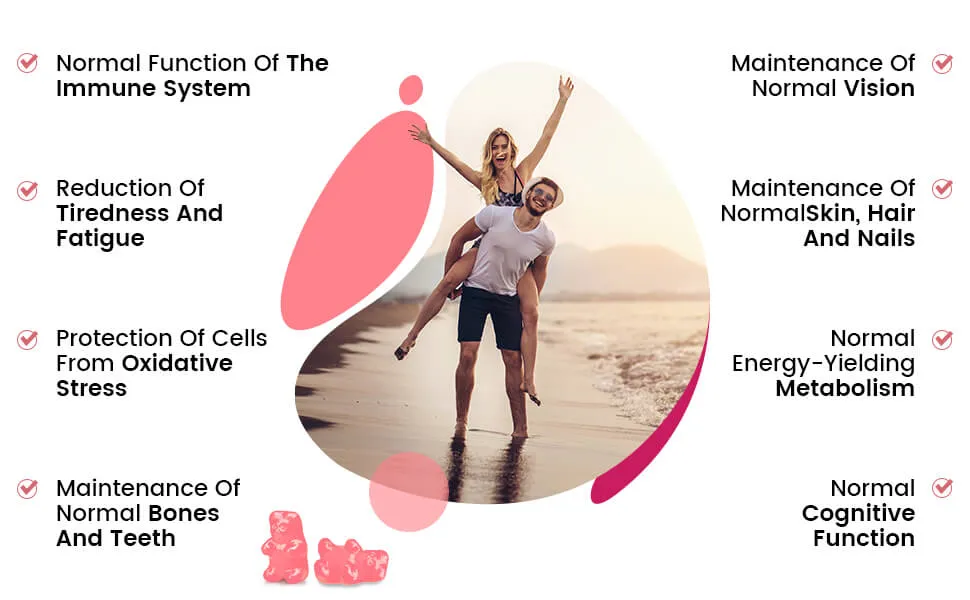 Normal Function Of The Immune System

Reduction Of Tiredness And Fatigue

Protection Of Cells From Oxidative Stress

Maintenance Of Normal Bones And Teeth

Maintenance Of Normal Vision

Maintenance Of NormalSkin, Hair And Nails

Normal Energy-Yielding Metabolism

Normal Cognitive Function