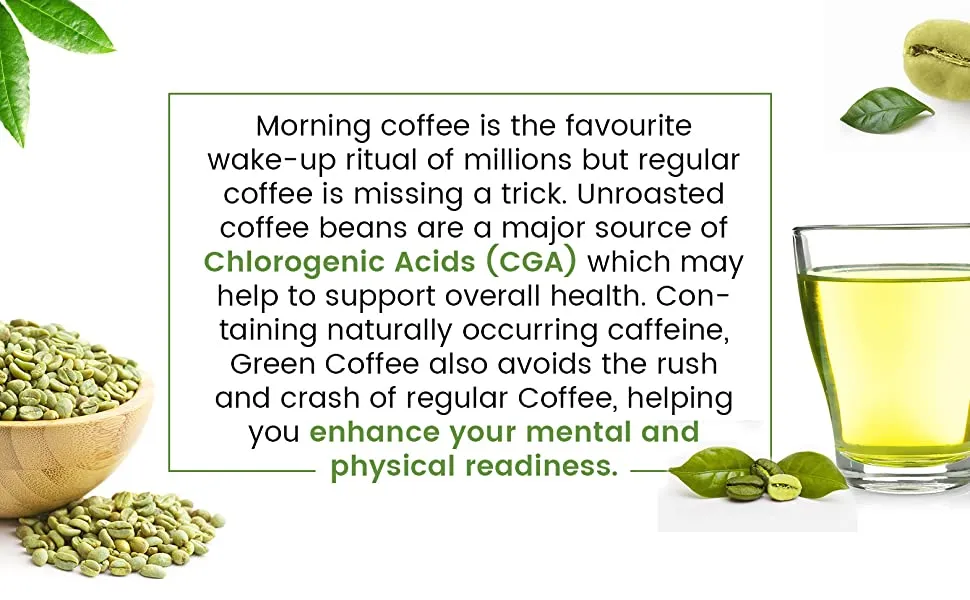 Morning coffee is the favourite wake-up ritual of millions but regular coffee is missing a trick. Unroasted coffee beans are a major source of Chlorogenic Acids (CGA) which may help to support overall health. Containing naturally occurring caffeine, Green Coffee also avoids the rush and crash of regular Coffee, helping you enhance your mental and physical readiness.