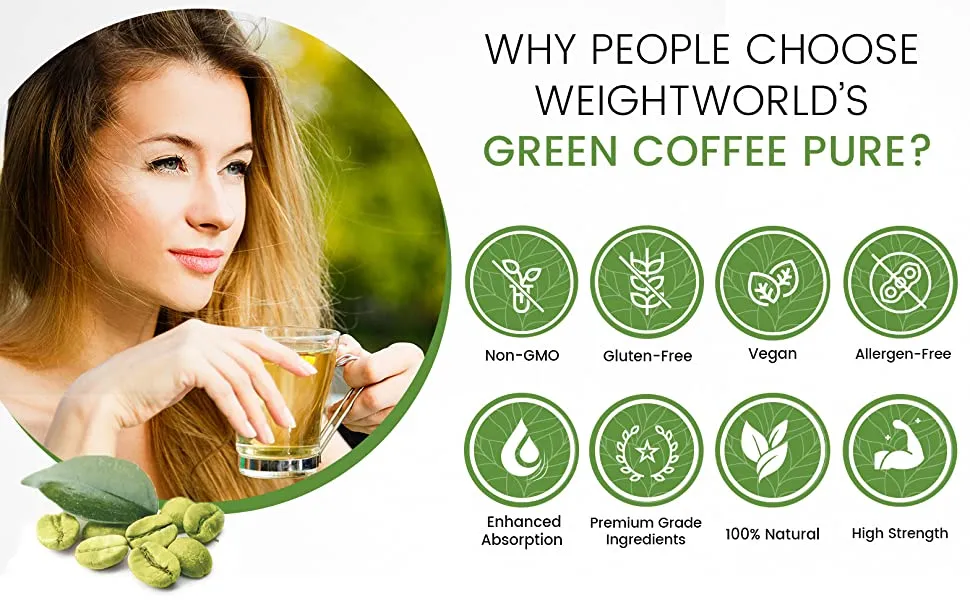 WHY PEOPLE CHOOSE WEIGHTWORLD'S
GREEN COFFEE PURE?

Non-GMO

Gluten-Free

Vegan

Allergen-Free

Enhanced Absorption

Premium Grade Ingredients

100% Natural

High Strength