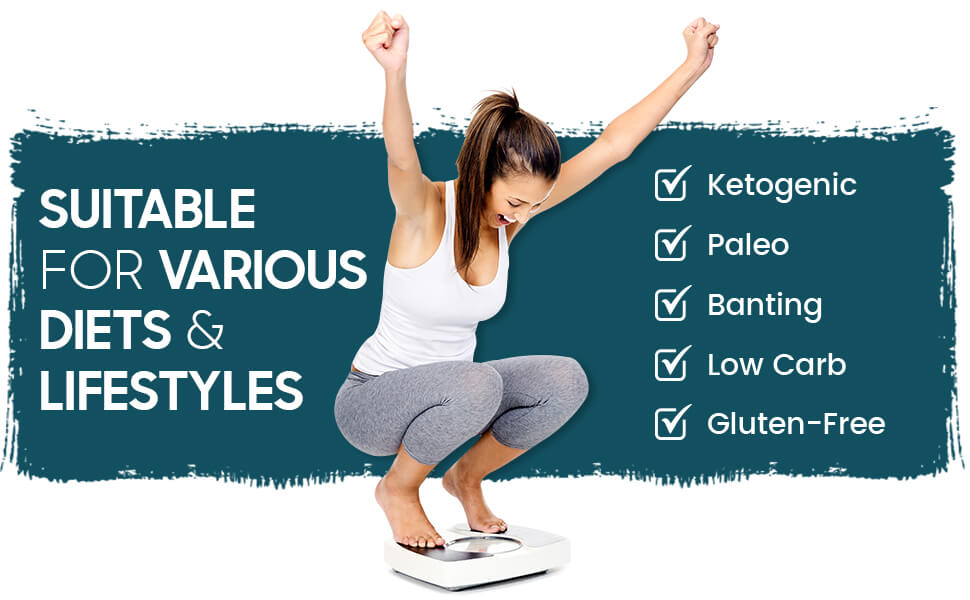 SUITABLE FOR VARIOUS DIETS & LIFESTYLES

Ketogenic
Paleo
Banting
Low Carb
Gluten-Free