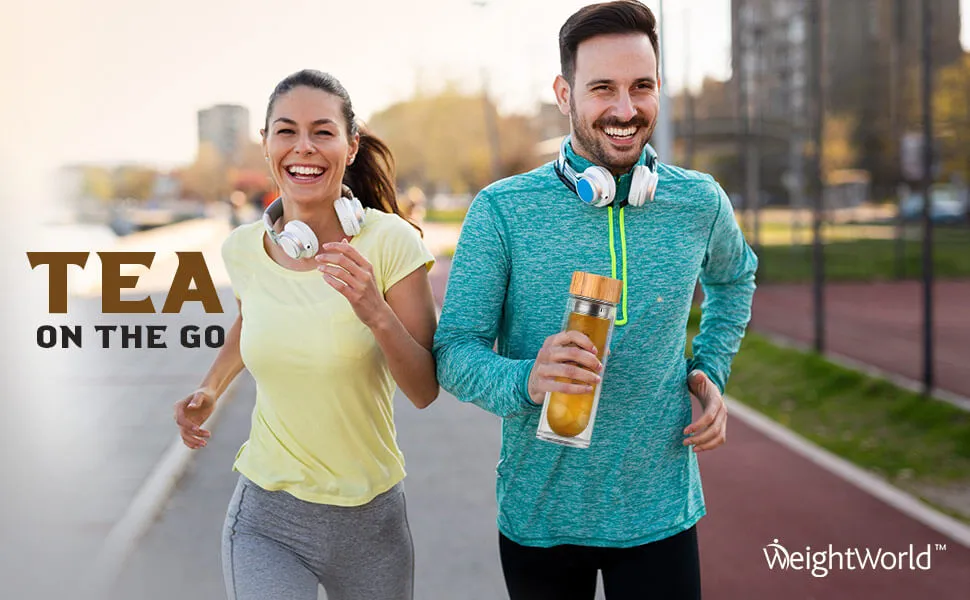 TEA
ON THE GO

WeightWorld™