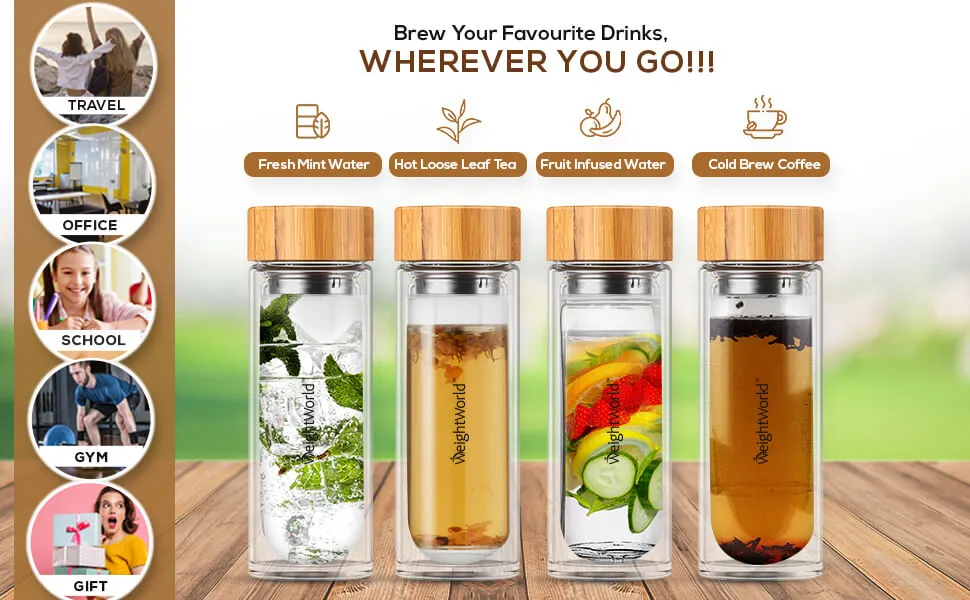 TRAVEL
OFFICE
SCHOOL
GYM
GIFT

Brew Your Favourite Drinks,
WHEREVER YOU GO!!!

Fresh Mint Water
Hot Loose Leaf Tea
Fruit Infused Water
Cold Brew Coffee

WeightWorld
WeightWorld
WeightWorld
WeightWorld