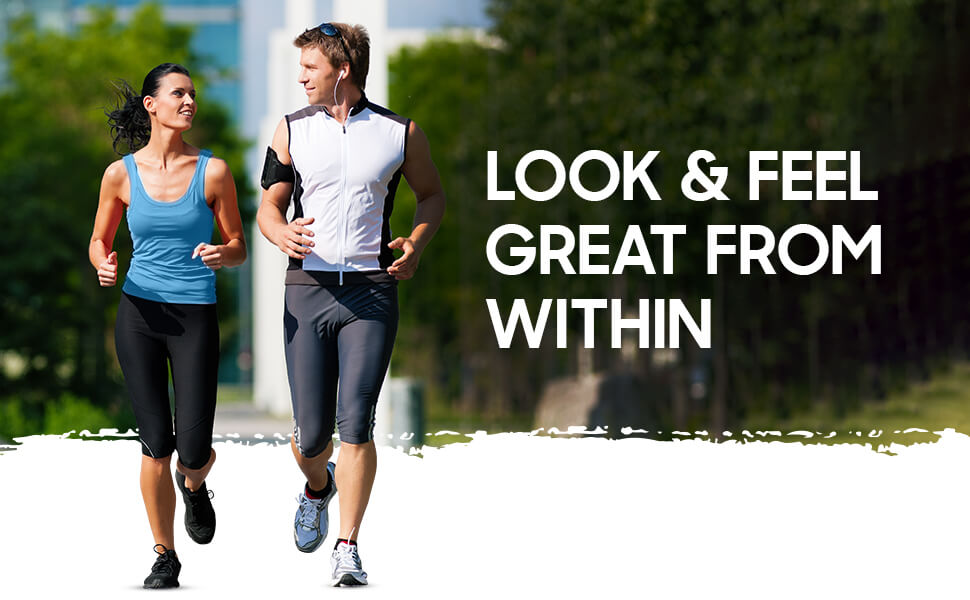 LOOK & FEEL GREAT FROM WITHIN