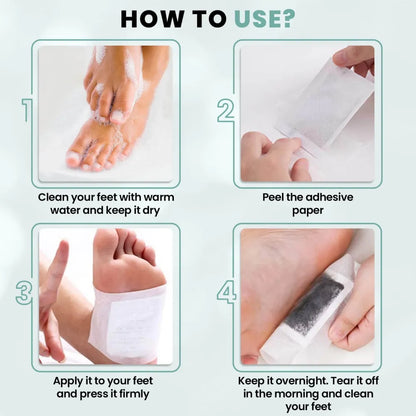 HOW TO USE?

1

Clean your feet with warm water and keep it dry

2

Peel the adhesive paper

3

Apply it to your feet and press it firmly

4

Keep it overnight. Tear it off in the morning and clean your feet